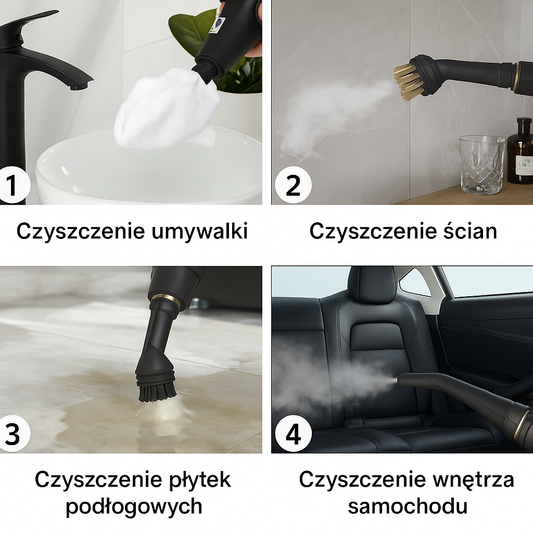 1

Czyszczenie umywalki

2

Czyszczenie ścian

3

Czyszczenie płytek podłogowych

4

Czyszczenie wnętrza samochodu