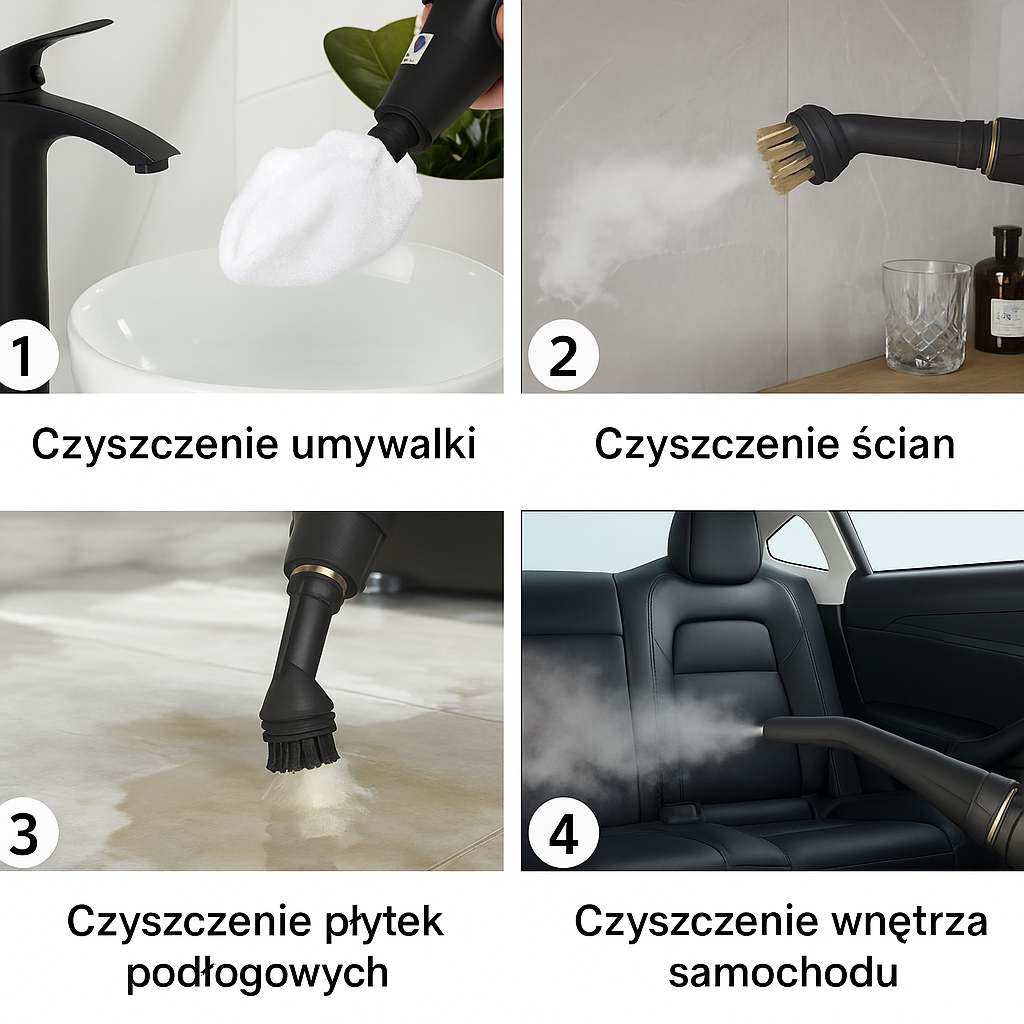 1

Czyszczenie umywalki

2

Czyszczenie ścian

3

Czyszczenie płytek podłogowych

4

Czyszczenie wnętrza samochodu